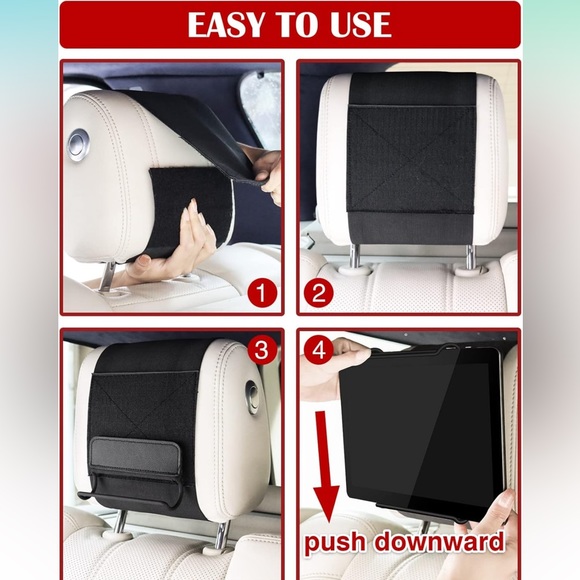 EASY TO USE

1

2

3

4

push downward